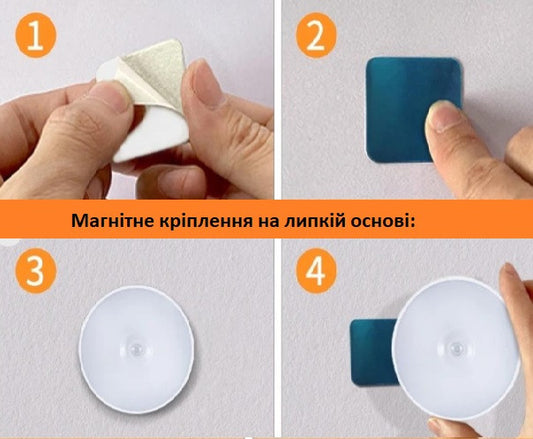 1

2

Магнітне кріплення на липкій основі:

3

4