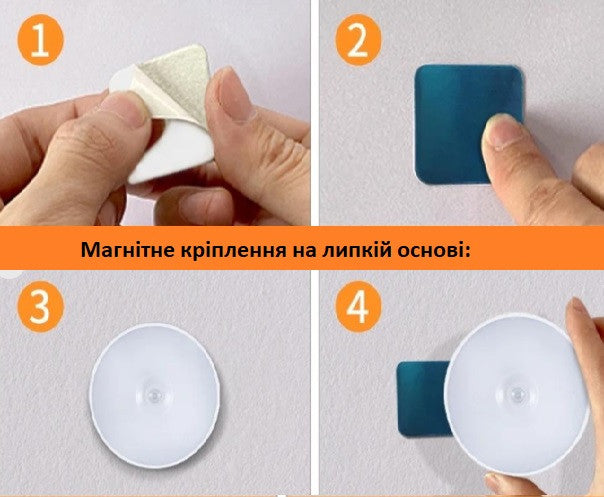 1

2

Магнітне кріплення на липкій основі:

3

4