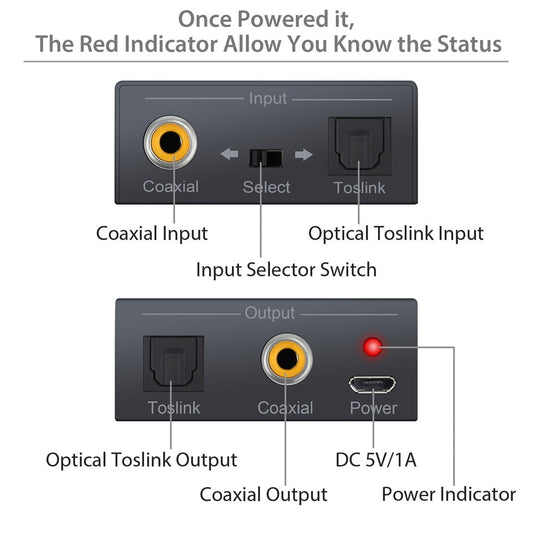 Once Powered it,
The Red Indicator Allow You Know the Status

Input

Coaxial

Select

Toslink

Coaxial Input

Optical Toslink Input

Input Selector Switch

Output

Toslink

Coaxial

Power

Optical Toslink Output

DC 5V/1A

Coaxial Output

Power Indicator