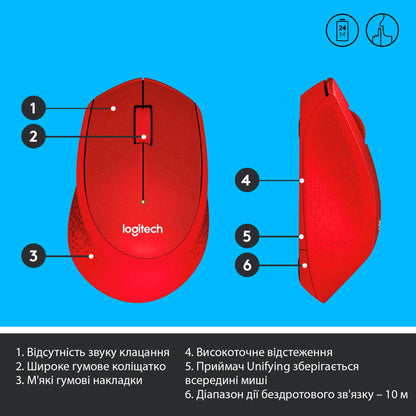 24
M

1

2

3

logitech

4

5

6

1. Відсутність звуку клацання
2. Широке гумове коліщатко
3. М'які гумові накладки

4. Високоточне відстеження
5. Приймач Unifying зберігається всередині миші
6. Діапазон дії бездротового зв'язку – 10 м