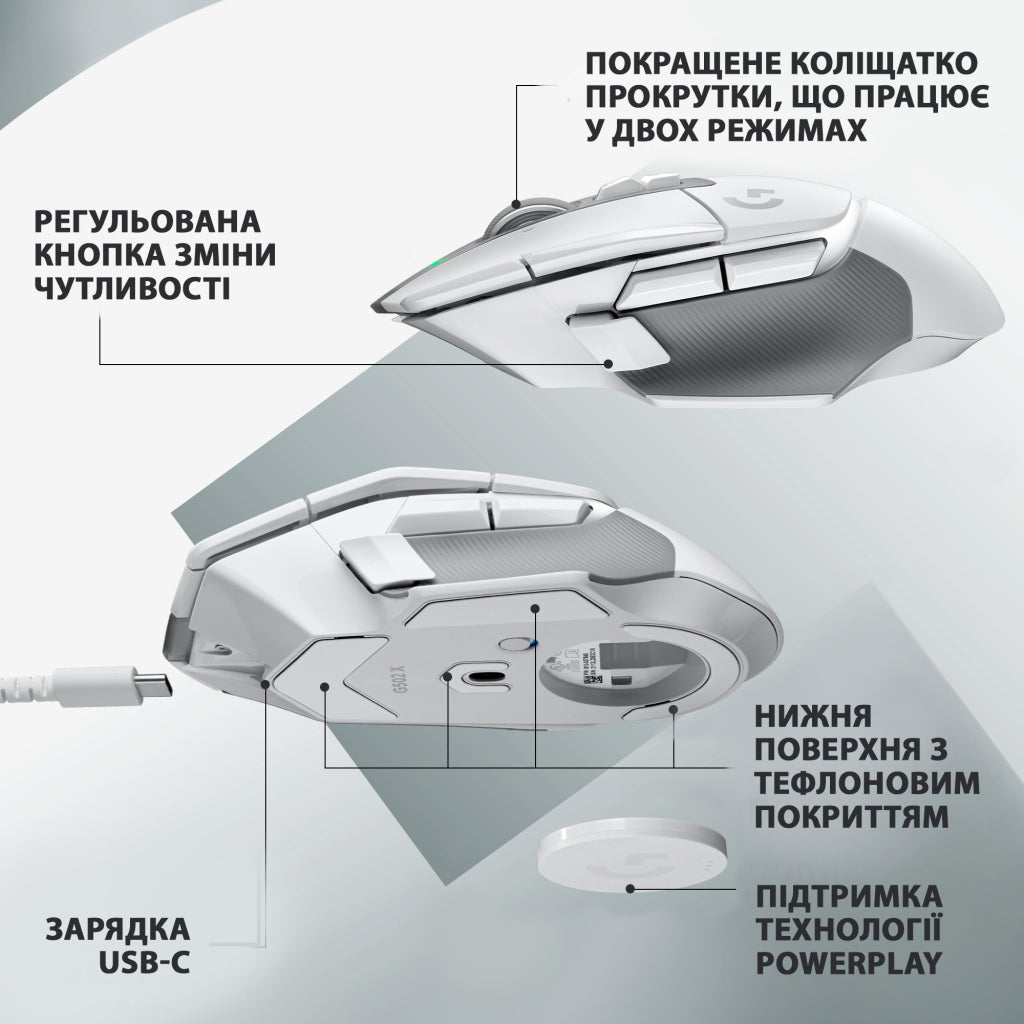 ПОКРАЩЕНЕ КОЛІЩАТКО ПРОКРУТКИ, ЩО ПРАЦЮЄ У ДВОХ РЕЖИМАХ

РЕГУЛЬОВАНА КНОПКА ЗМІНИ ЧУТЛИВОСТІ

G502 X

НИЖНЯ ПОВЕРХНЯ З ТЕФЛОНОВИМ ПОКРИТТЯМ

ПІДТРИМКА ТЕХНОЛОГІЇ POWERPLAY

ЗАРЯДКА USB-C