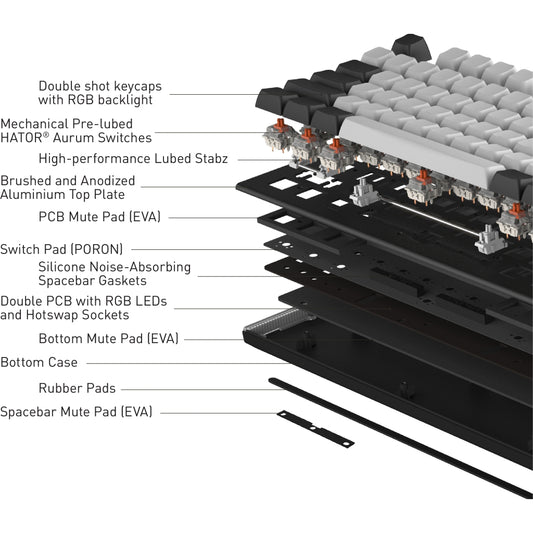 Double shot keycaps with RGB backlight

Mechanical Pre-lubed HATOR® Aurum Switches

High-performance Lubed Stabz

Brushed and Anodized Aluminium Top Plate

PCB Mute Pad (EVA)

Switch Pad (PORON)

Silicone Noise-Absorbing Spacebar Gaskets

Double PCB with RGB LEDs and Hotswap Sockets

Bottom Mute Pad (EVA)

Bottom Case

Rubber Pads

Spacebar Mute Pad (EVA)