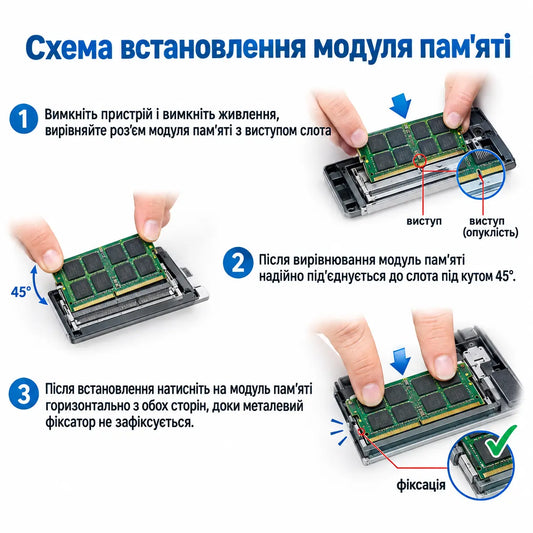 Схема встановлення модуля пам'яті

1 Вимкніть пристрій і вимкніть живлення, вирівняйте роз'єм модуля пам'яті з виступом слота

виступ

виступ (опуклість)

45°

2 Після вирівнювання модуль пам'яті надійно під'єднується до слота під кутом 45°.

3 Після встановлення натисніть на модуль пам'яті горизонтально з обох сторін, доки металевий фіксатор не зафіксується.

фіксація